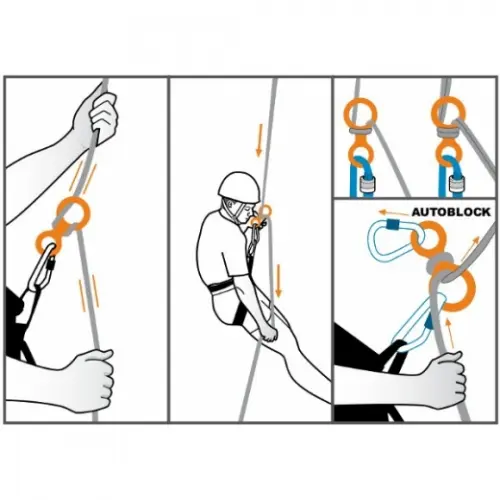 AUTOBLOCK